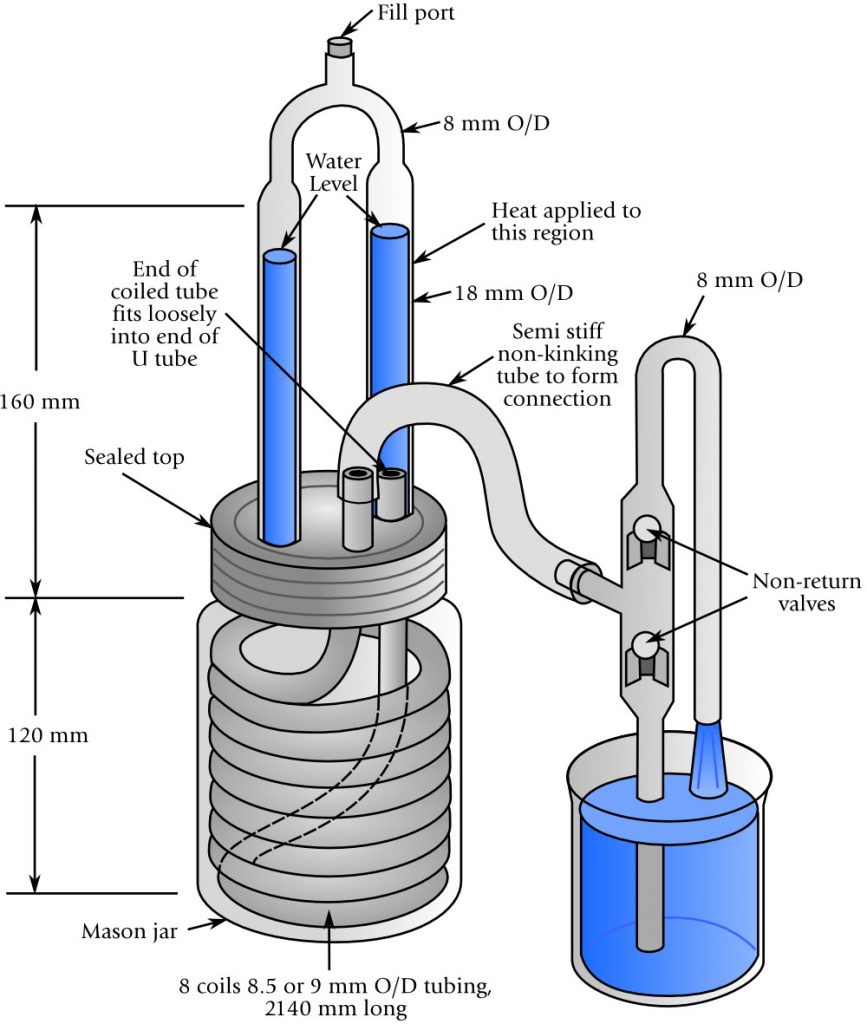 Fill port

8 mm O/D

Water Level

Heat applied to this region

End of coiled tube fits loosely into end of U tube

18 mm O/D

8 mm O/D

Semi stiff non-kinking tube to form connection

160 mm

Sealed top

Non-return valves

120 mm

Mason jar

8 coils 8.5 or 9 mm O/D tubing, 2140 mm long