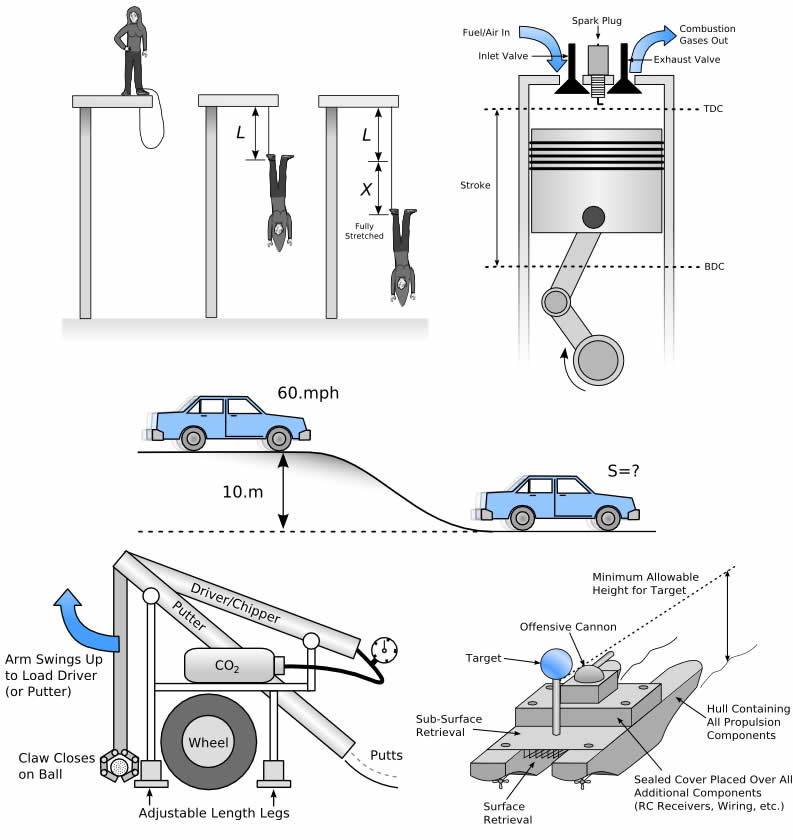 L

L

X

Fully Stretched

Fuel/Air In

Spark Plug

Combustion Gases Out

Inlet Valve

Exhaust Valve

TDC

Stroke

BDC

60.mph

10.m

S=?

Driver/Chipper

Putter

Arm Swings Up to Load Driver (or Putter)

$CO_2$

Wheel

Claw Closes on Ball

Putts

Adjustable Length Legs

Minimum Allowable Height for Target

Offensive Cannon

Target

Sub-Surface Retrieval

Hull Containing All Propulsion Components

Sealed Cover Placed Over All Additional Components (RC Receivers, Wiring, etc.)

Surface Retrieval